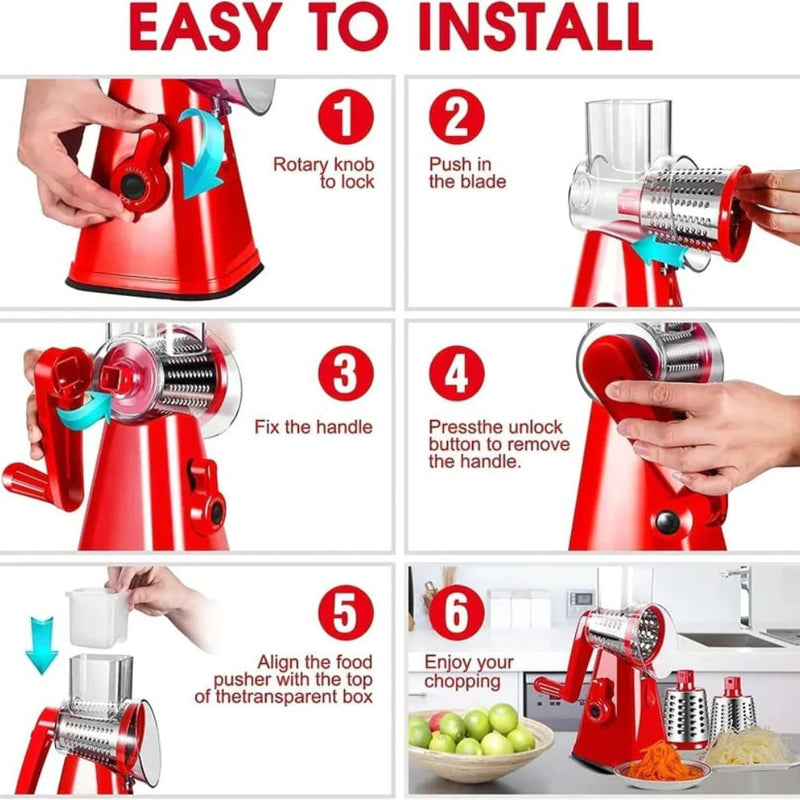 EASY TO INSTALL

1
Rotary knob to lock

2
Push in the blade

3
Fix the handle

4
Pressthe unlock button to remove the handle.

5
Align the food pusher with the top of thetransparent box

6
Enjoy your chopping