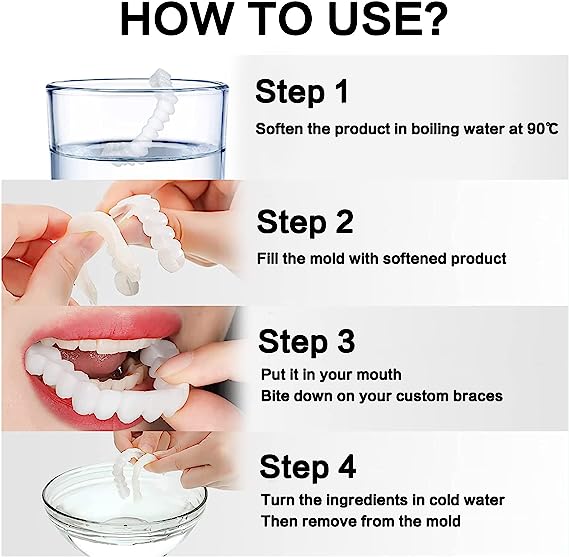 HOW TO USE?

Step 1

Soften the product in boiling water at 90℃

Step 2

Fill the mold with softened product

Step 3

Put it in your mouth
Bite down on your custom braces

Step 4

Turn the ingredients in cold water
Then remove from the mold