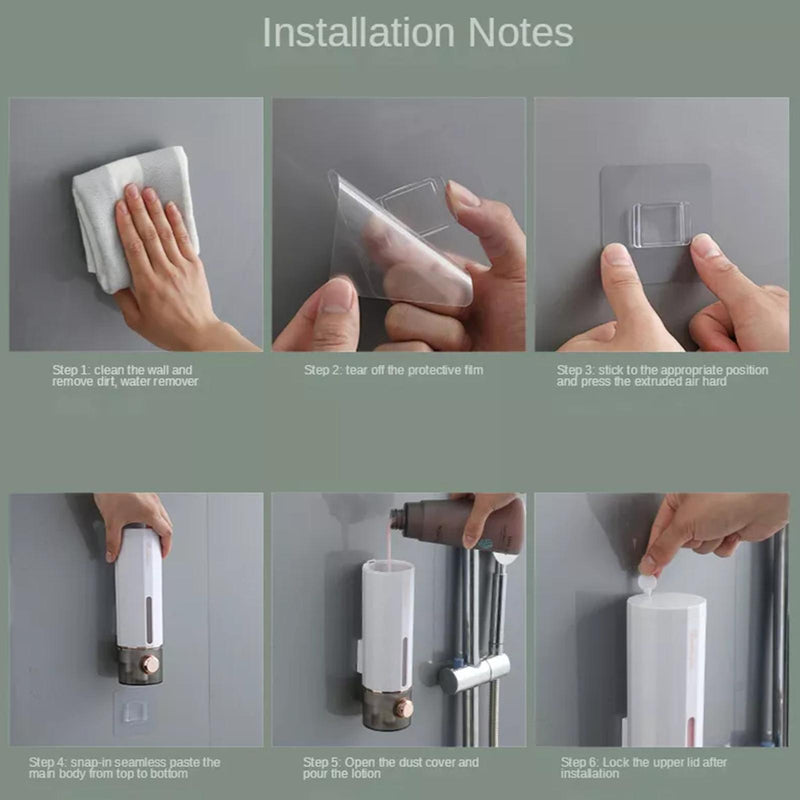 Installation Notes

Step 1: clean the wall and remove dirt, water remover

Step 2: tear off the protective film

Step 3: stick to the appropriate position and press the extruded air hard

Step 4: snap-in seamless paste the main body from top to bottom

Step 5: Open the dust cover and pour the lotion

Step 6: Lock the upper lid after installation