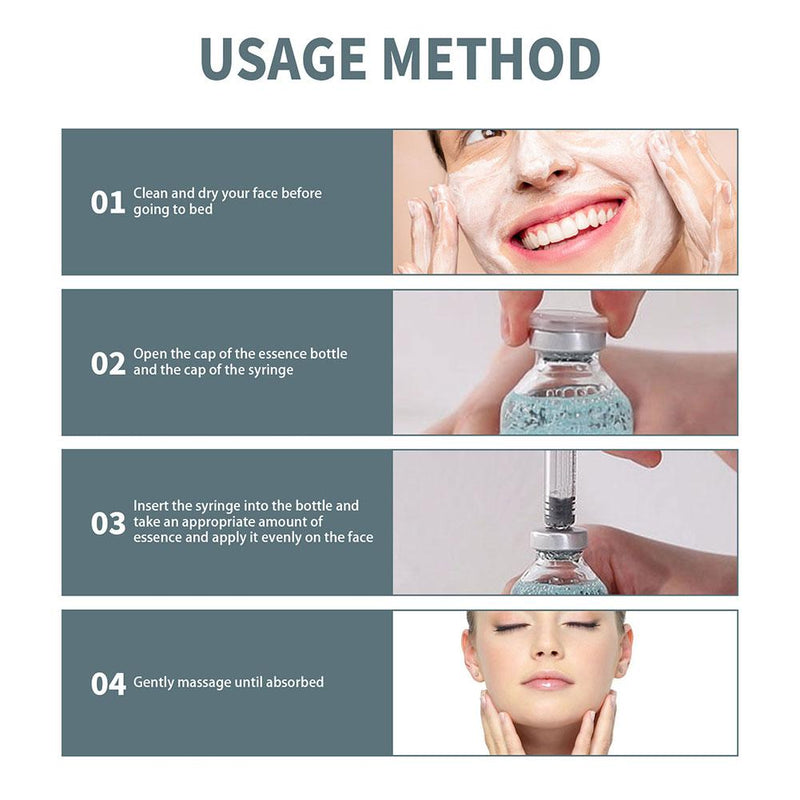 USAGE METHOD

01 Clean and dry your face before going to bed

02 Open the cap of the essence bottle and the cap of the syringe

03 Insert the syringe into the bottle and take an appropriate amount of essence and apply it evenly on the face

04 Gently massage until absorbed